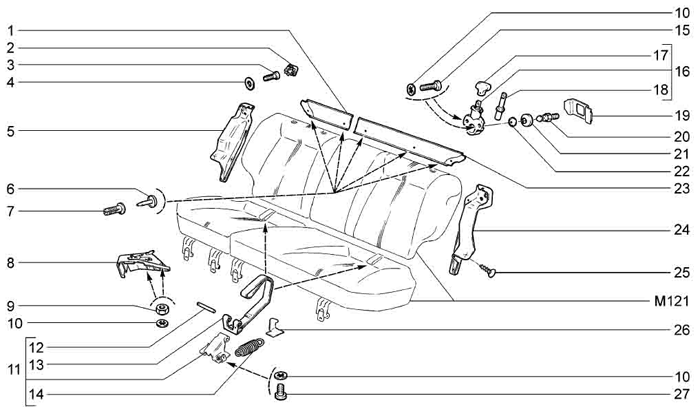 1
2
3
4
5
6
7
8
9
10
11
12
13
14
10
15
17
16
18
19
20
21
22
23
24
25
M121
26
10
27