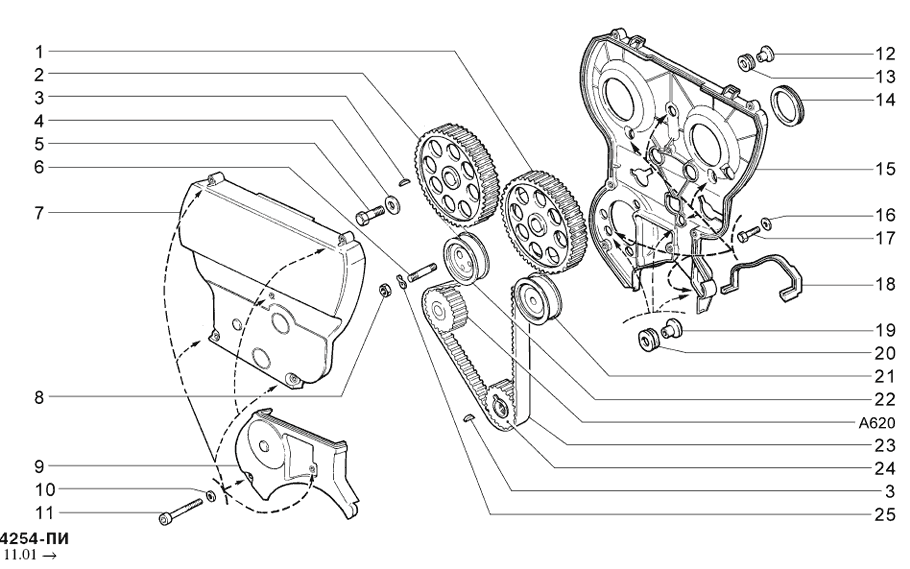 1
2
3
4
5
6
7
8
9
10
11
12
13
14
15
16
17
18
19
20
21
22
A620
23
24
3
25
4254-ПИ
11.01 →