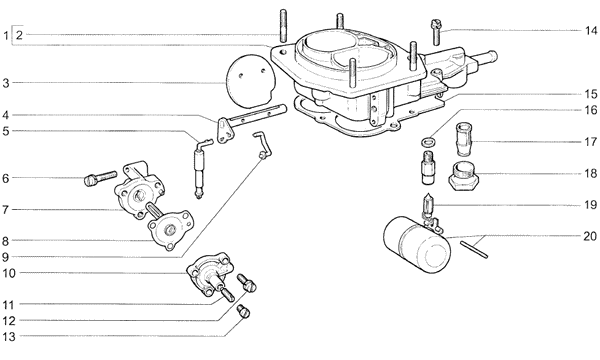 1
2
3
4
5
6
7
8
9
10
11
12
13
14
15
16
17
18
19
20