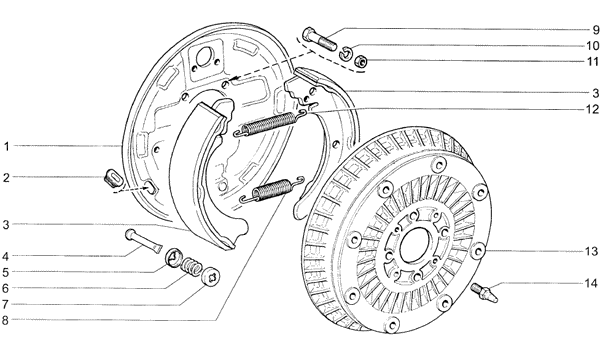 9
10
11
3
12
1
2
3
4
5
6
7
8
13
14