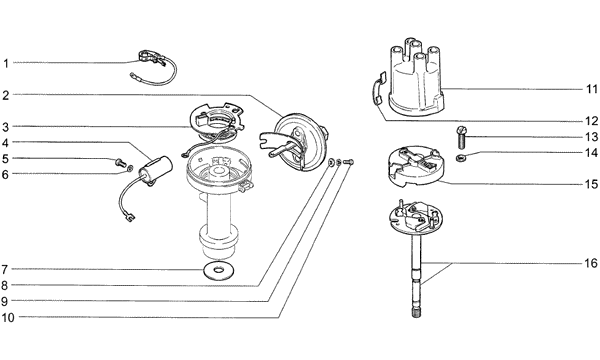 1
2
3
4
5
6
7
8
9
10
11
12
13
14
15
16