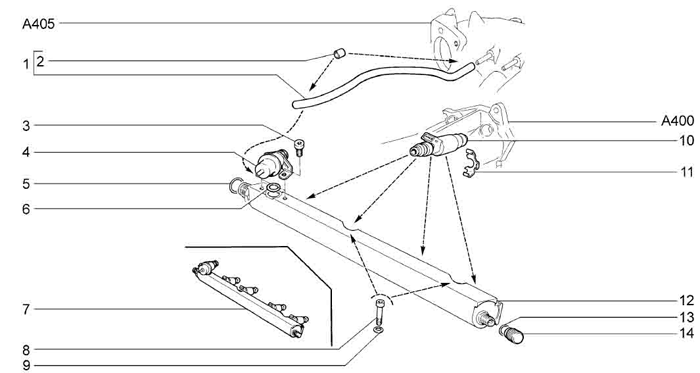 A405
1
2
3
4
5
6
7
8
9
A400
10
11
12
13
14