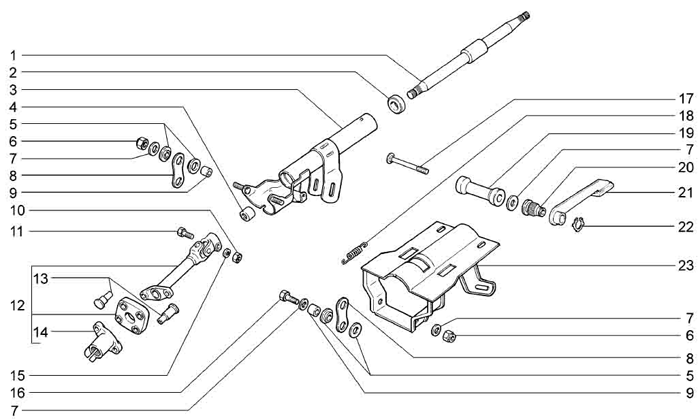 1
2
3
4
5
6
7
8
9
10
11
12
13
14
15
16
7
17
18
19
7
20
21
22
23
7
6
8
5
9