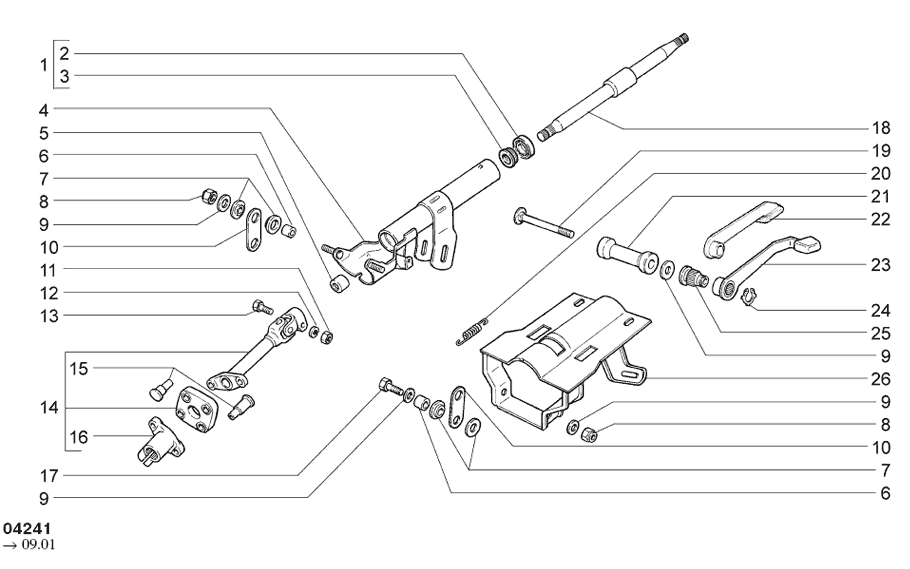 1
2
3
4
5
6
7
8
9
10
11
12
13
14
15
16
17
9
18
19
20
21
22
23
24
25
9
26
9
8
10
7
6

04241
→ 09.01