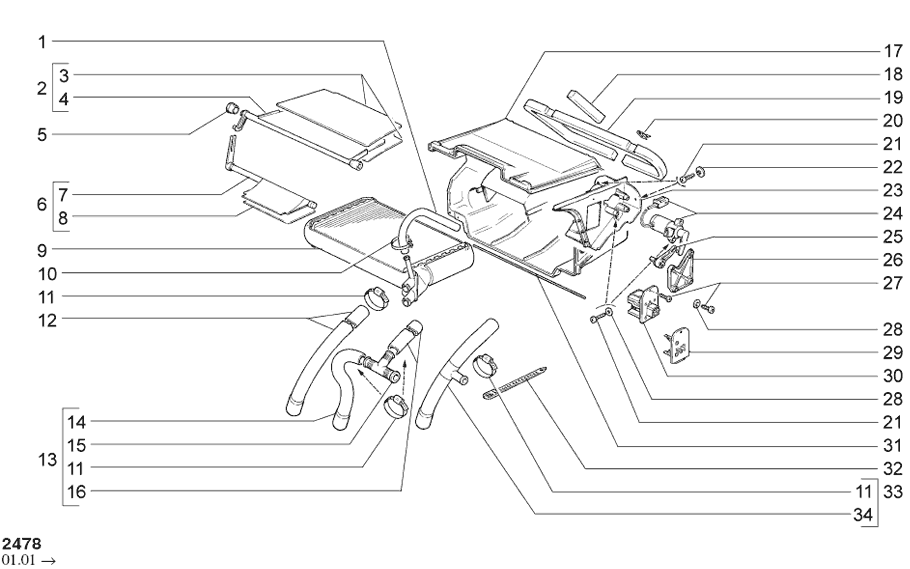 1
2
3
4
5
6
7
8
9
10
11
12
13
14
15
11
16

17
18
19
20
21
22
23
24
25
26
27
28
29
30
28
21
31
32
11
33
34

2478
01.01 →