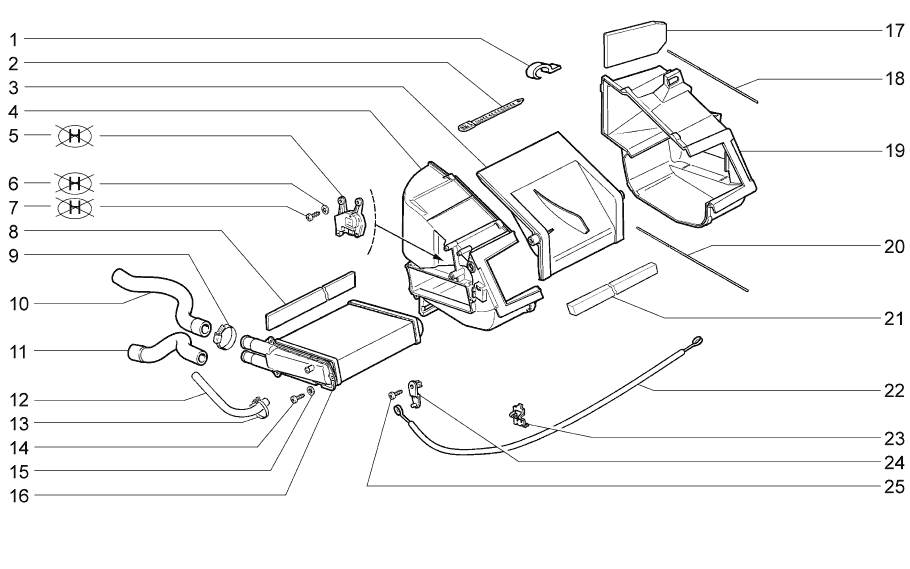 1
2
3
4
5 H
6 H
7 H
8
9
10
11
12
13
14
15
16
17
18
19
20
21
22
23
24
25