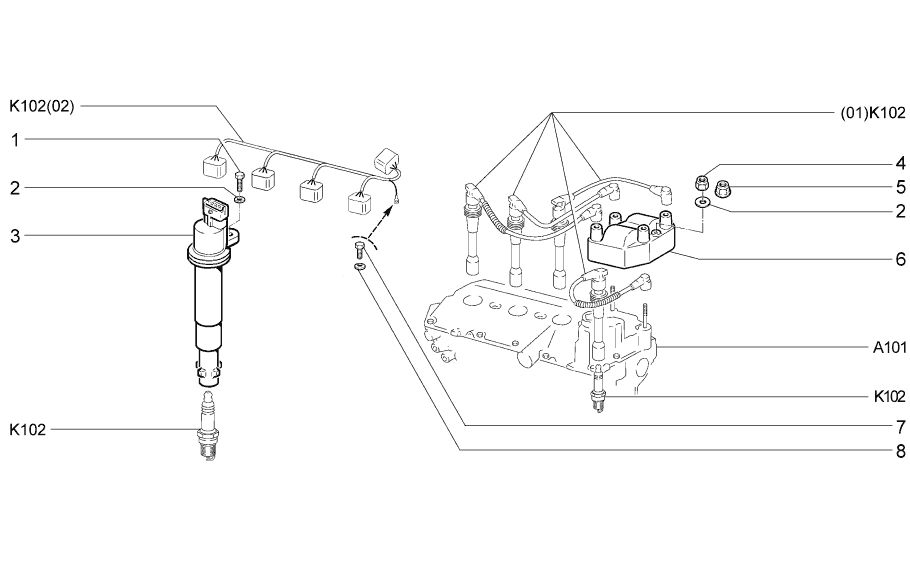 K102(02)
1
2
3
K102
(01)K102
4
5
2
6
A101
K102
7
8