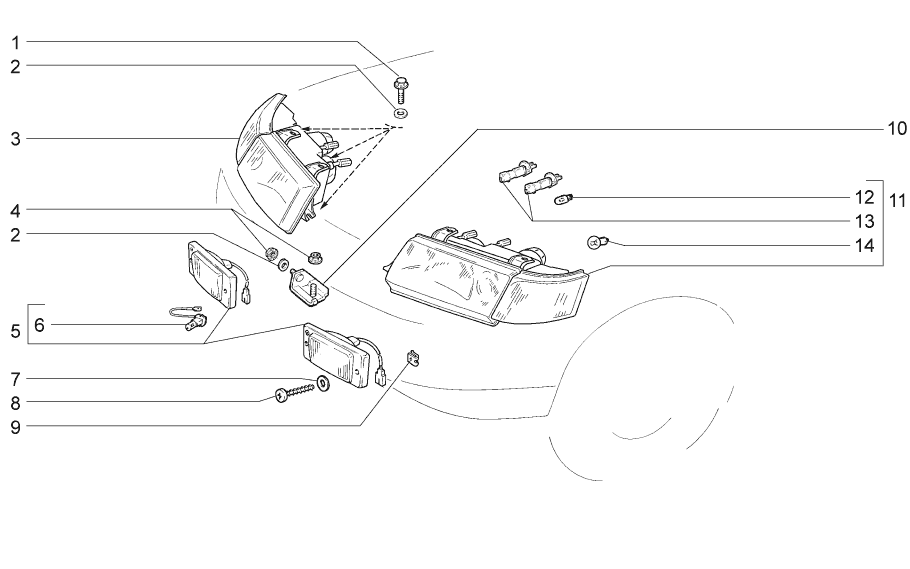 1
2
3
4
2
5
6
7
8
9
10
12
13
14
11