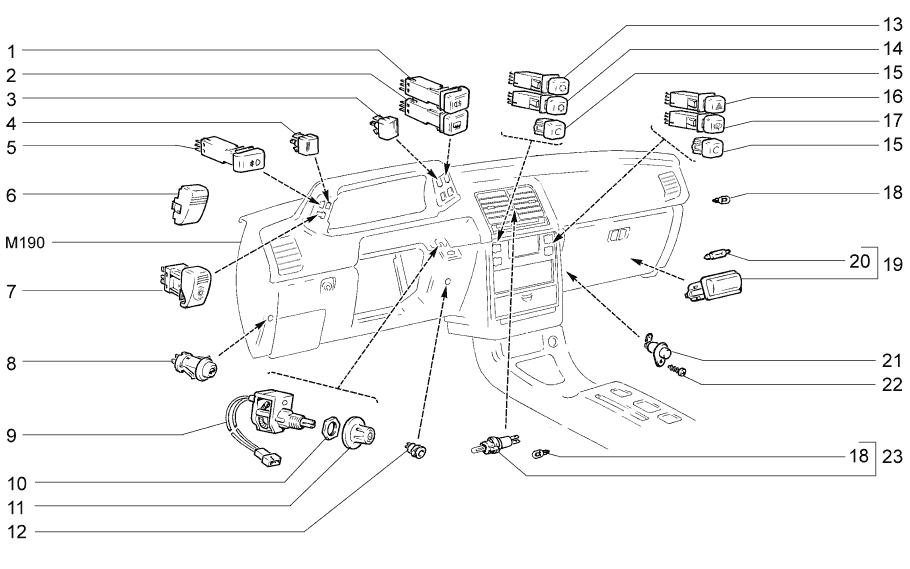 1
2
3
4
5
6
M190
7
8
9
10
11
12
13
14
15
16
17
15
18
20
19
21
22
18
23