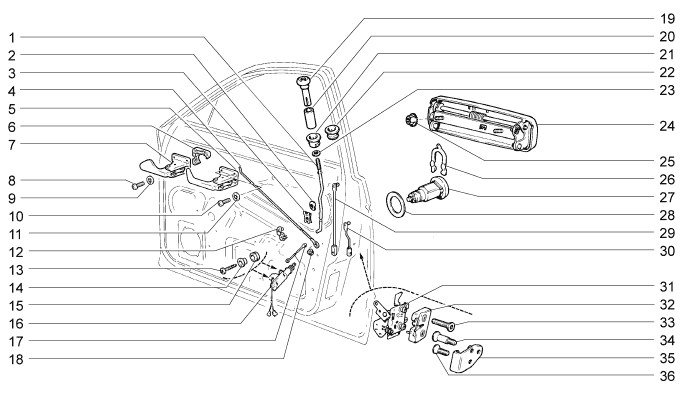 1
2
3
4
5
6
7
8
9
10
11
12
13
14
15
16
17
18
19
20
21
22
23
24
25
26
27
28
29
30
31
32
33
34
35
36