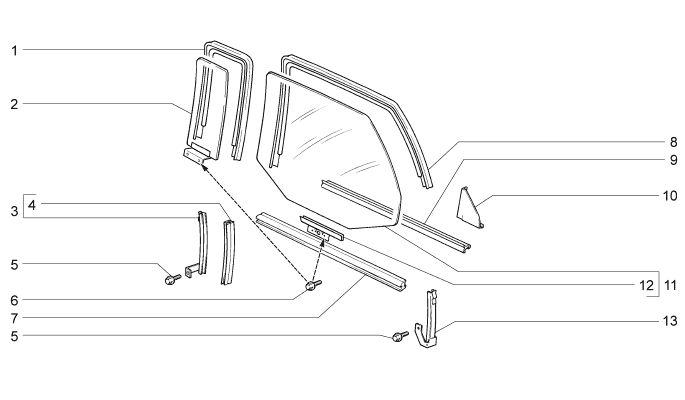 1
2
3
4
5
6
7
5
8
9
10
12
11
13