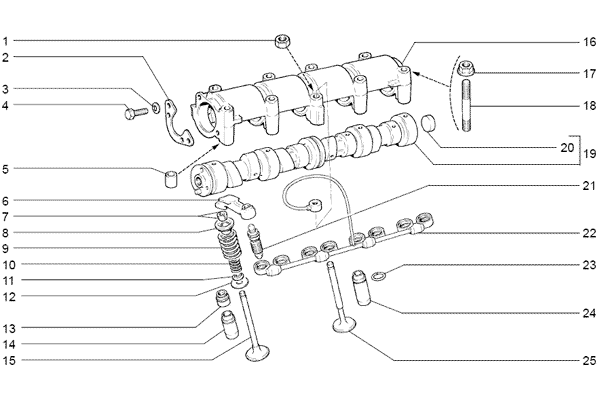 1
2
3
4
5
6
7
8
9
10
11
12
13
14
15
16
17
18
20
19
21
22
23
24
25