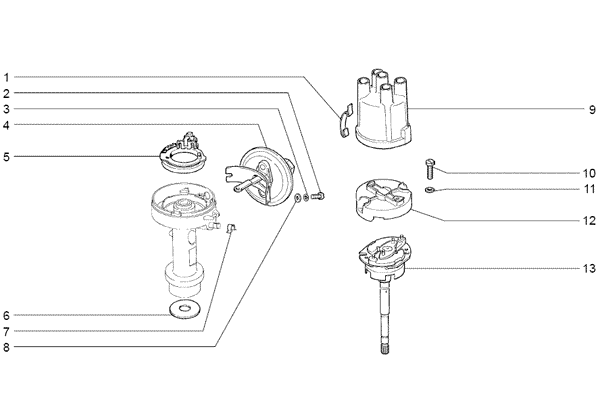 1
2
3
4
5
6
7
8
9
10
11
12
13