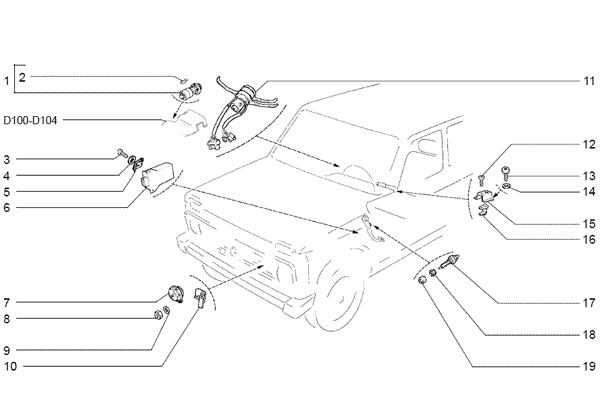 1
2
D100-D104
3
4
5
6
7
8
9
10
11
12
13
14
15
16
17
18
19