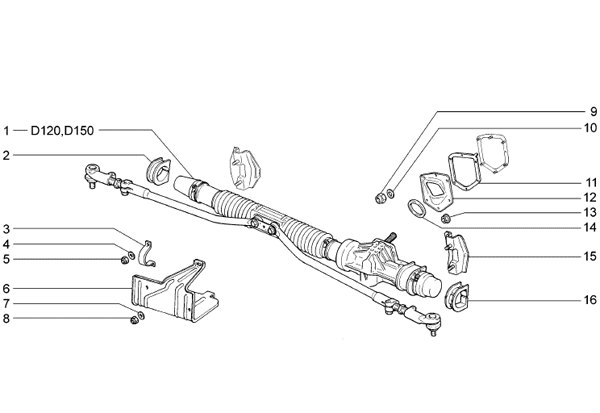 1 — D120,D150
2
3
4
5
6
7
8
9
10
11
12
13
14
15
16