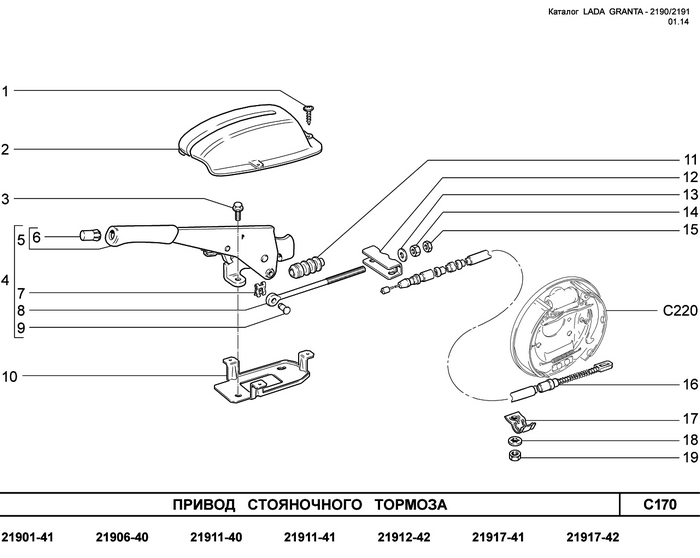 Каталог LADA GRANTA - 2190/2191
01.14

1
2
3
4
5
6
7
8
9
10
11
12
13
14
15
C220
16
17
18
19

ПРИВОД СТОЯНОЧНОГО ТОРМОЗА

C170

21901-41 21906-40 21911-40 21911-41 21912-42 21917-41 21917-42