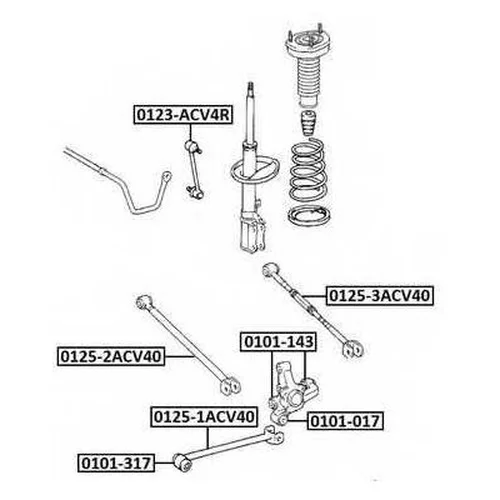 0123-ACV4R

0125-3ACV40

0101-143

0125-2ACV40

0125-1ACV40

0101-017

0101-317