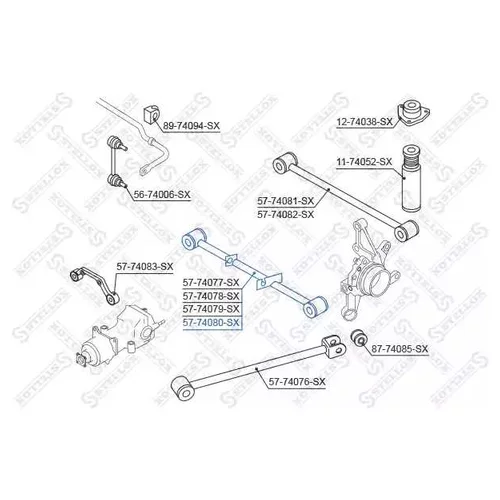 89-74094-SX
12-74038-SX
11-74052-SX
56-74006-SX
57-74081-SX
57-74082-SX
57-74083-SX
57-74077-SX
57-74078-SX
57-74079-SX
57-74080-SX
87-74085-SX
57-74076-SX
STELLOX